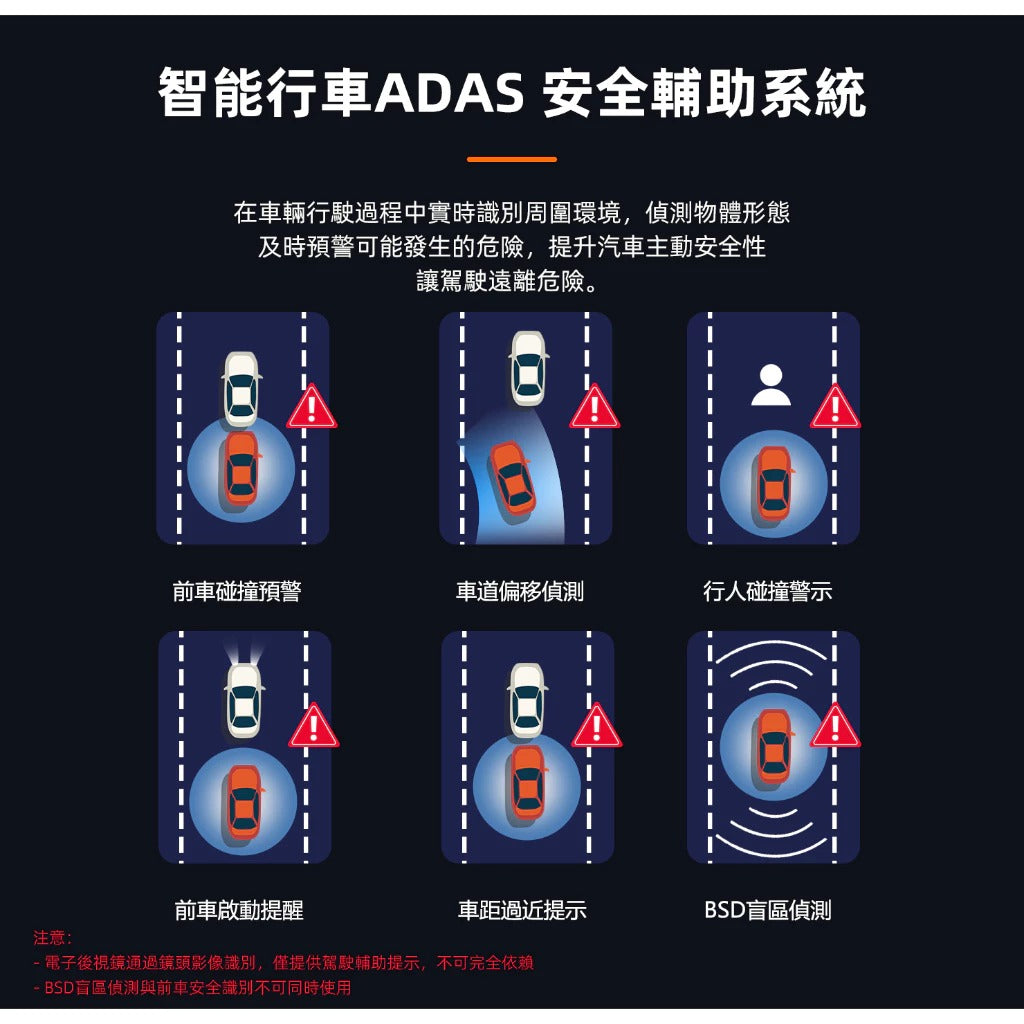 智能行車ADAS 安全輔助系統

在車輛行駛過程中實時識別周圍環境，偵測物體形態
及時預警可能發生的危險，提升汽車主動安全性
讓駕駛遠離危險。

前車碰撞預警

車道偏移偵測

行人碰撞警示

前車啟動提醒

車距過近提示

BSD盲區偵測

注意：
- 電子後視鏡通過鏡頭影像識別，僅提供駕駛輔助提示，不可完全依賴
- BSD盲區偵測與前車安全識別不可同時使用